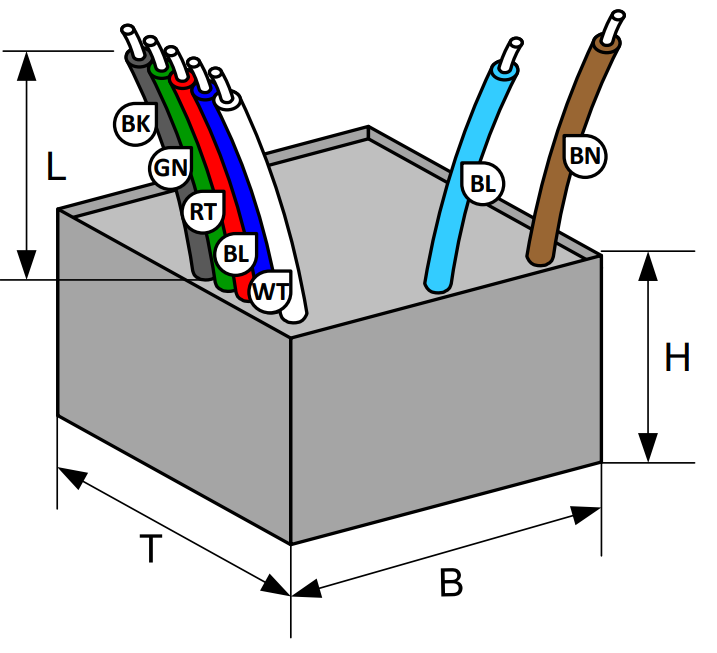 L
BK
GN
RT
BL
WT
BL
BN
H
T
B