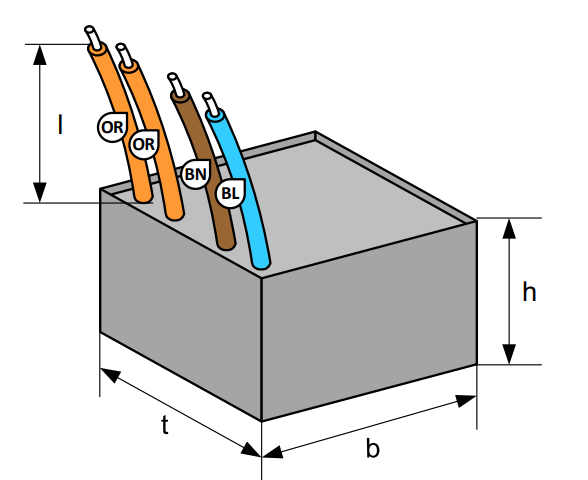 l
OR
OR
BN
BL
h
t
b